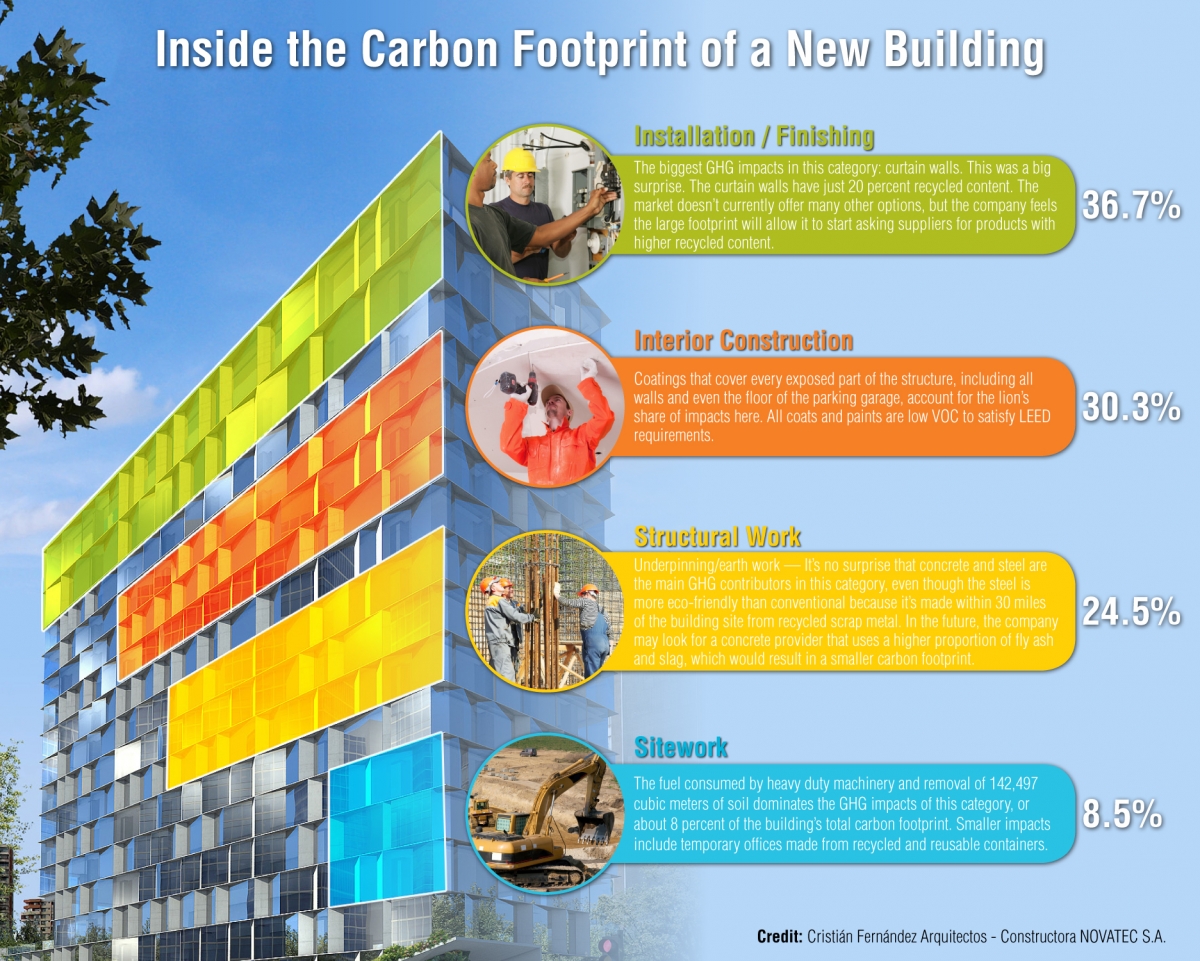 Inside the Carbon Footprint of a New Building

Installation / Finishing

The biggest GHG impacts in this category: curtain walls. This was a big surprise. The curtain walls have just 20 percent recycled content. The market doesn't currently offer many other options, but the company feels the large footprint will allow it to start asking suppliers for products with higher recycled content.

36.7%

Interior Construction

Coatings that cover every exposed part of the structure, including all walls and even the floor of the parking garage, account for the lion's share of impacts here. All coats and paints are low VOC to satisfy LEED requirements.

30.3%

Structural Work

Underpinning/earth work — It's no surprise that concrete and steel are the main GHG contributors in this category, even though the steel is more eco-friendly than conventional because it's made within 30 miles of the building site from recycled scrap metal. In the future, the company may look for a concrete provider that uses a higher proportion of fly ash and slag, which would result in a smaller carbon footprint.

24.5%

Sitework

The fuel consumed by heavy duty machinery and removal of 142,497 cubic meters of soil dominates the GHG impacts of this category, or about 8 percent of the building's total carbon footprint. Smaller impacts include temporary offices made from recycled and reusable containers.

8.5%

Credit: Cristián Fernández Arquitectos - Constructora NOVATEC S.A.